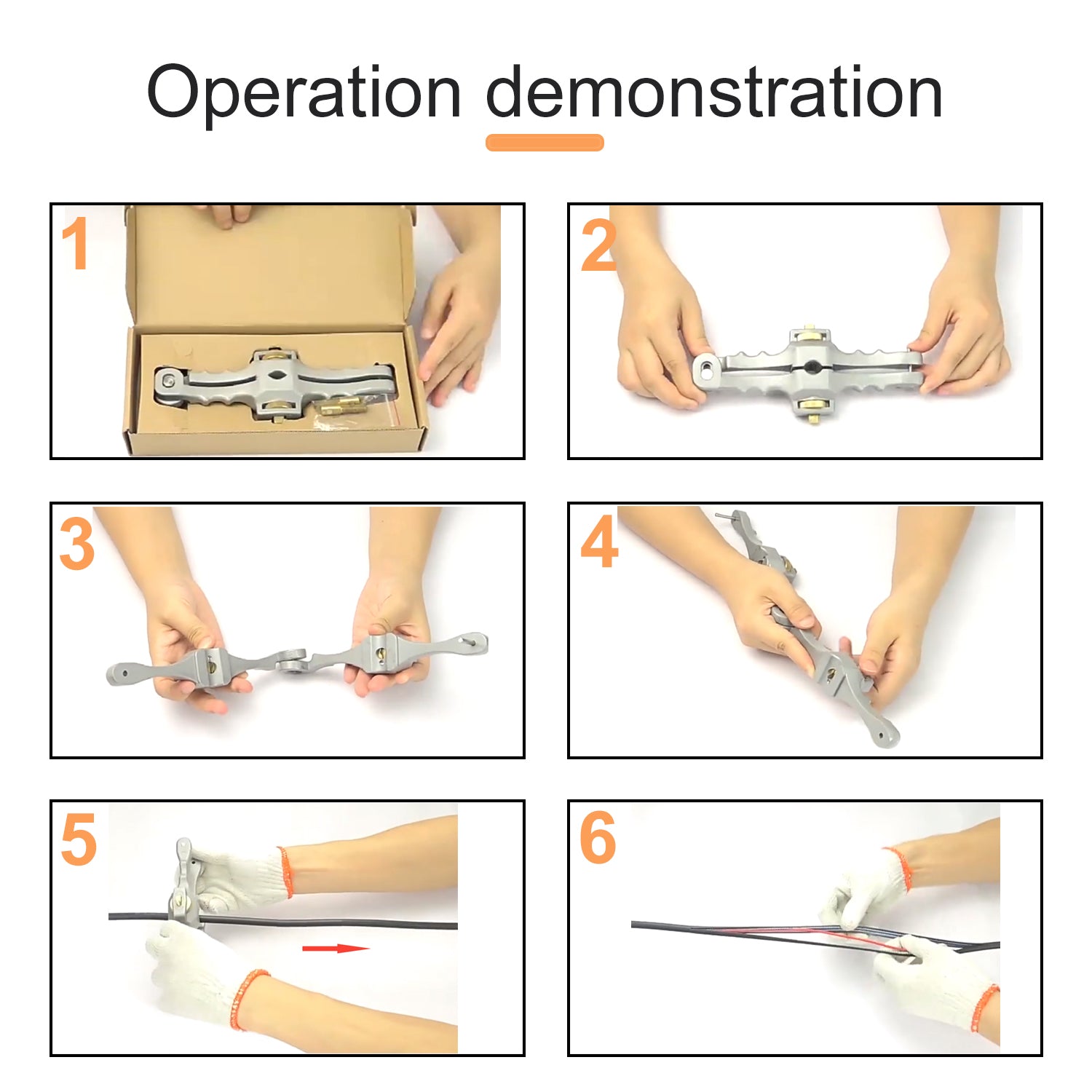 Operation demonstration

1

2

3

4

5

6