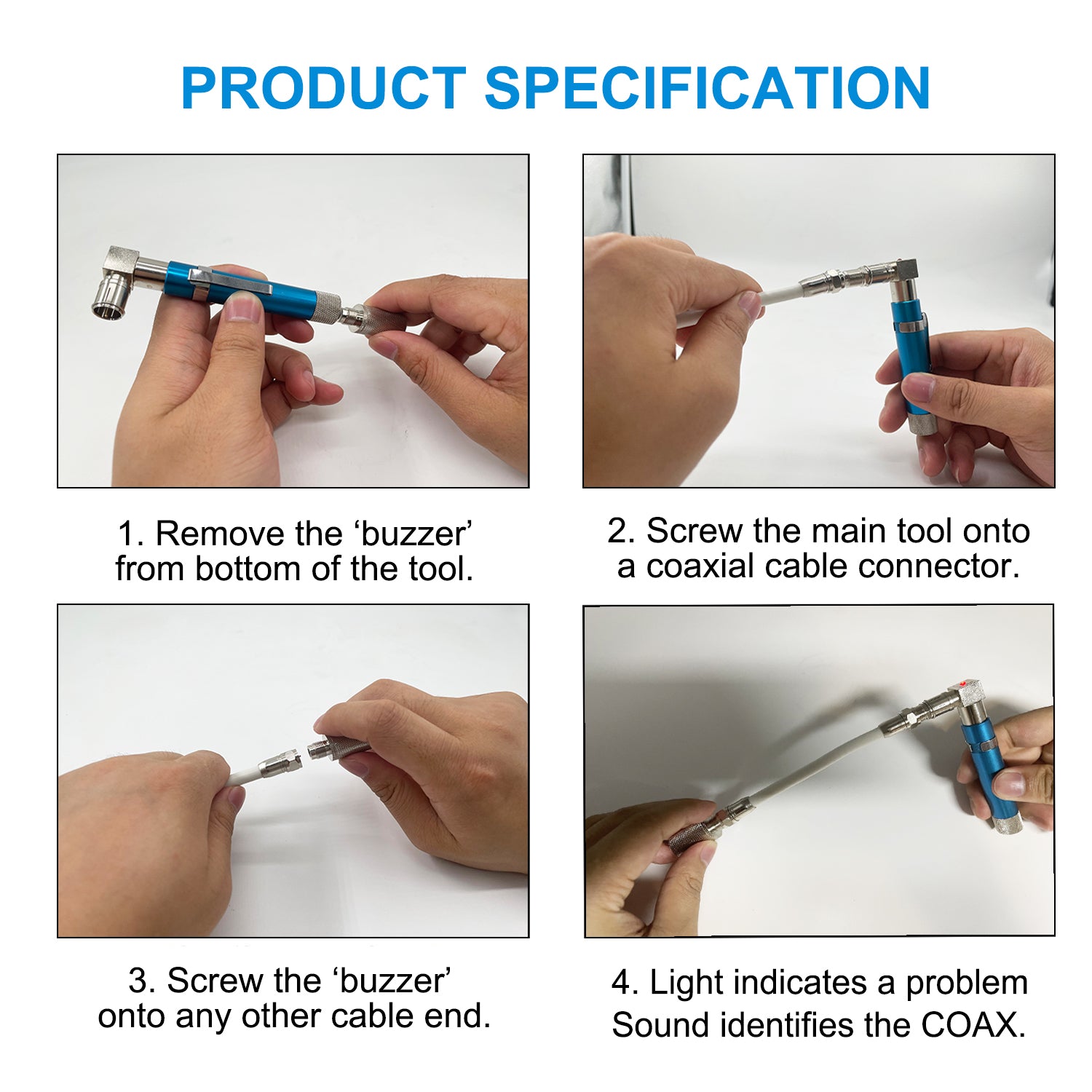 PRODUCT SPECIFICATION

1. Remove the ‘buzzer’ from bottom of the tool.

2. Screw the main tool onto a coaxial cable connector.

3. Screw the ‘buzzer’ onto any other cable end.

4. Light indicates a problem Sound identifies the COAX.